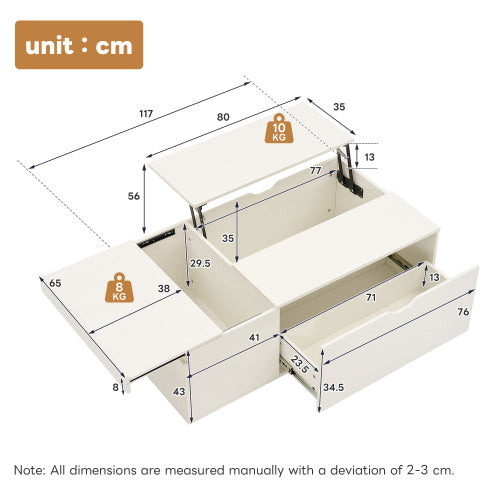 unit : cm

117

80

35

10 KG

13

77

56

35

29.5

65

8 KG

38

13

71

76

41

23.5

8

43

34.5

Note: All dimensions are measured manually with a deviation of 2-3 cm.